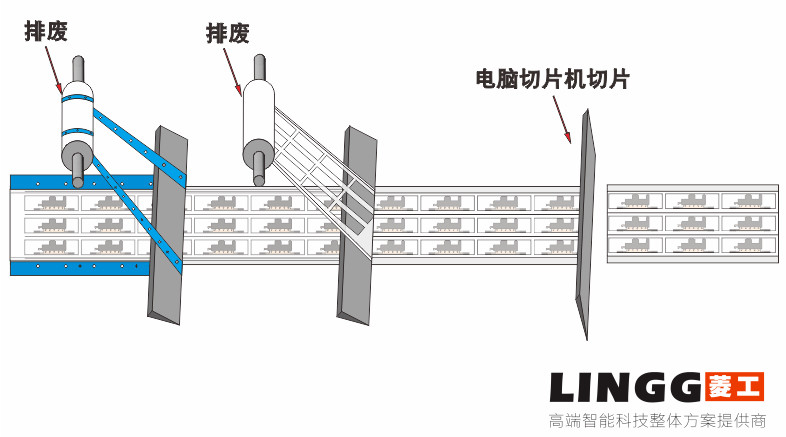 排废

排废

电脑切片机切片

LINGG菱工
高端智能科技整体方案提供商